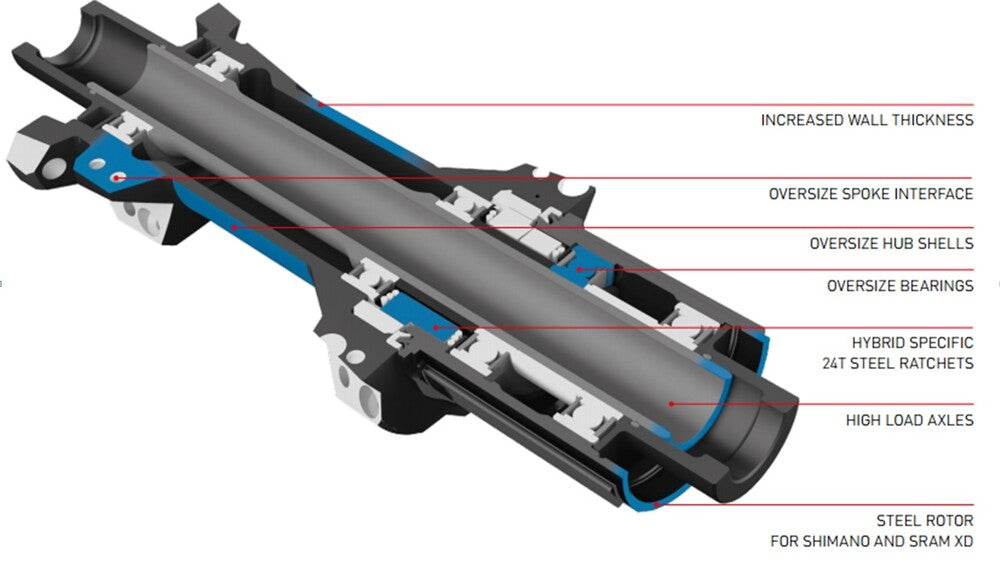 INCREASED WALL THICKNESS

OVERSIZE SPOKE INTERFACE

OVERSIZE HUB SHELLS

OVERSIZE BEARINGS

HYBRID SPECIFIC
24T STEEL RATCHETS

HIGH LOAD AXLES

STEEL ROTOR
FOR SHIMANO AND SRAM XD